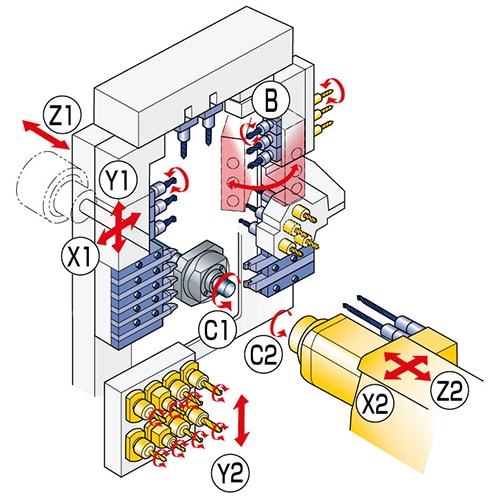 Z1
B
Y1
X1
C1
C2
X2
Z2
Y2