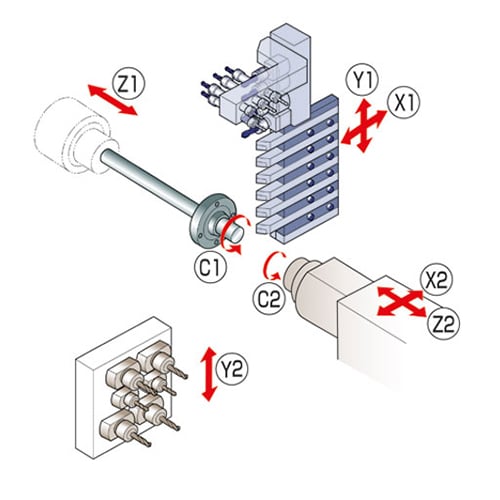 Z1
Y1
X1
C1
C2
X2
Z2
Y2