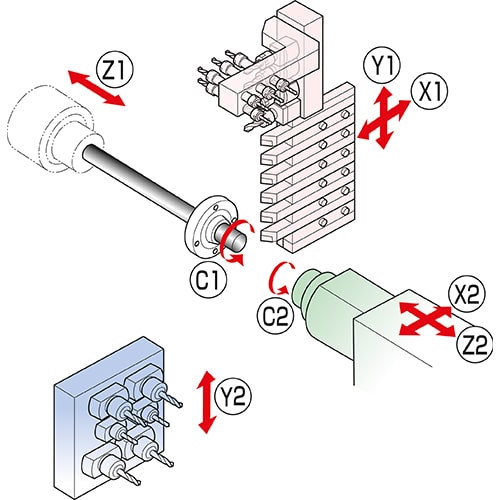 Z1

Y1

X1

C1

C2

X2

Z2

Y2